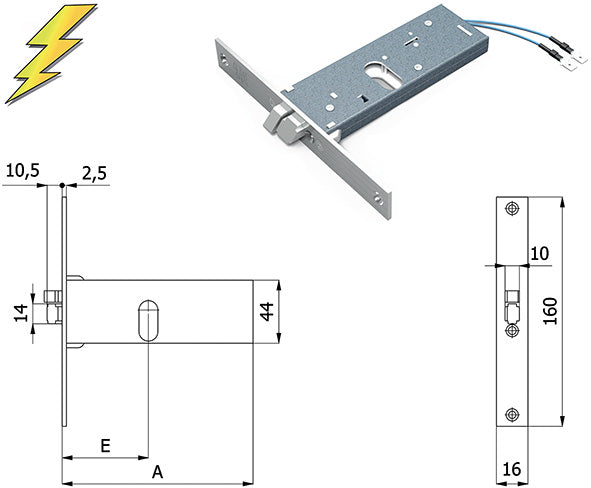 10,5
2,5
14
44
E
A
10
160
16