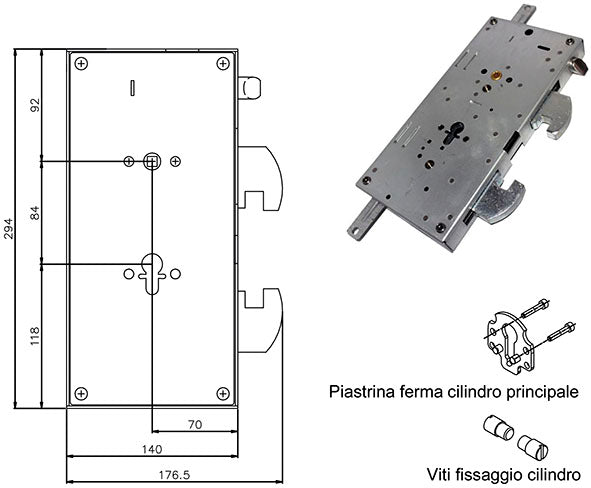 294
92
84
118
70
140
176.5
Piastrina ferma cilindro principale
Viti fissaggio cilindro