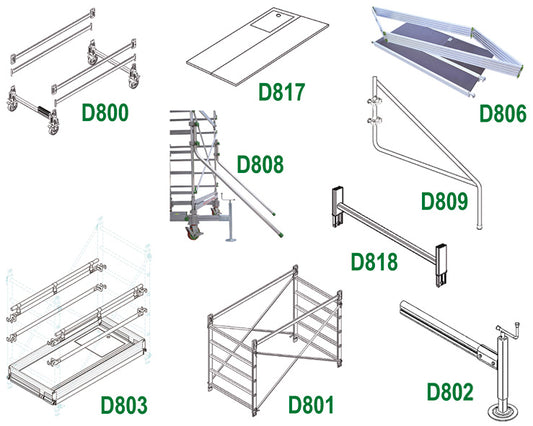 D800

D817

D806

D808

D809

D818

D803

D801

D802