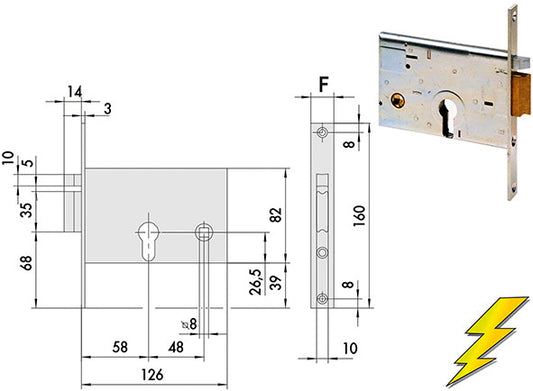 14
3
10
5
35
68
82
26,5
39
ø8
58
48
126
F
8
160
8
10