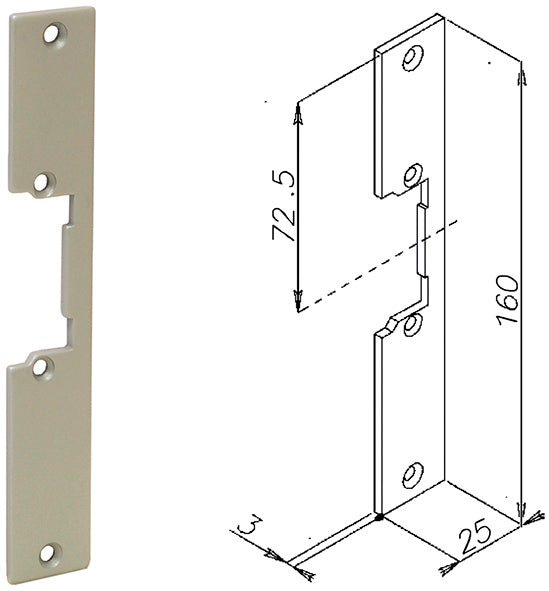 72.5
160
3
25