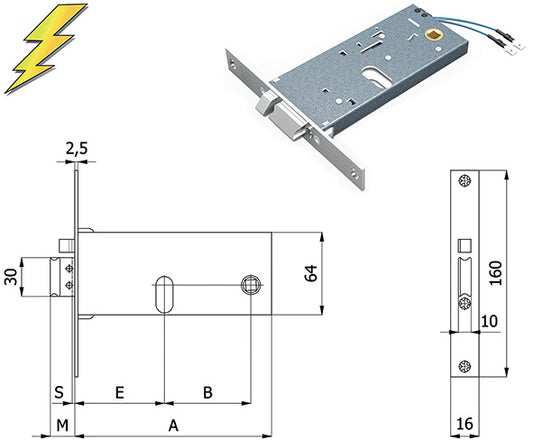 2,5

30

64

S

E

B

M

A

160

10

16